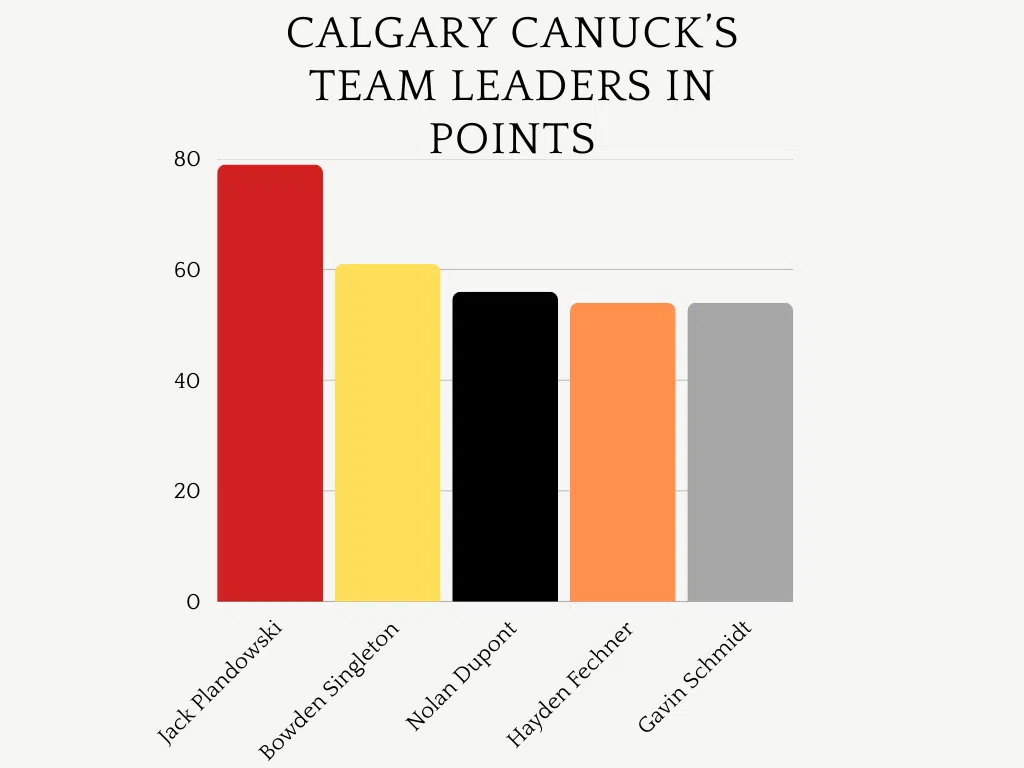 CALGARY CANUCK'S TEAM LEADERS IN POINTS

80
60
40
20
0

Jack Plandowski
Bowden Singleton
Nolan Dupont
Hayden Fechner
Gavin Schmidt