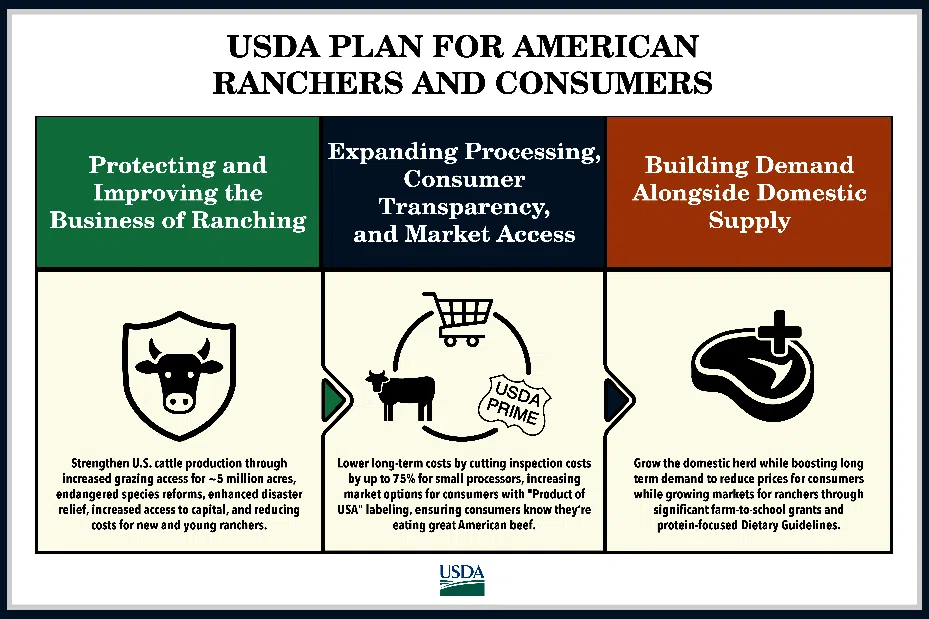 USDA PLAN FOR AMERICAN RANCHERS AND CONSUMERS

Protecting and Improving the Business of Ranching

Strengthen U.S. cattle production through increased grazing access for ~5 million acres, endangered species reforms, enhanced disaster relief, increased access to capital, and reducing costs for new and young ranchers.

Expanding Processing, Consumer Transparency, and Market Access

USDA PRIME

Lower long-term costs by cutting inspection costs by up to 75% for small processors, increasing market options for consumers with "Product of USA" labeling, ensuring consumers know they're eating great American beef.

Building Demand Alongside Domestic Supply

Grow the domestic herd while boosting long term demand to reduce prices for consumers while growing markets for ranchers through significant farm-to-school grants and protein-focused Dietary Guidelines.

USDA