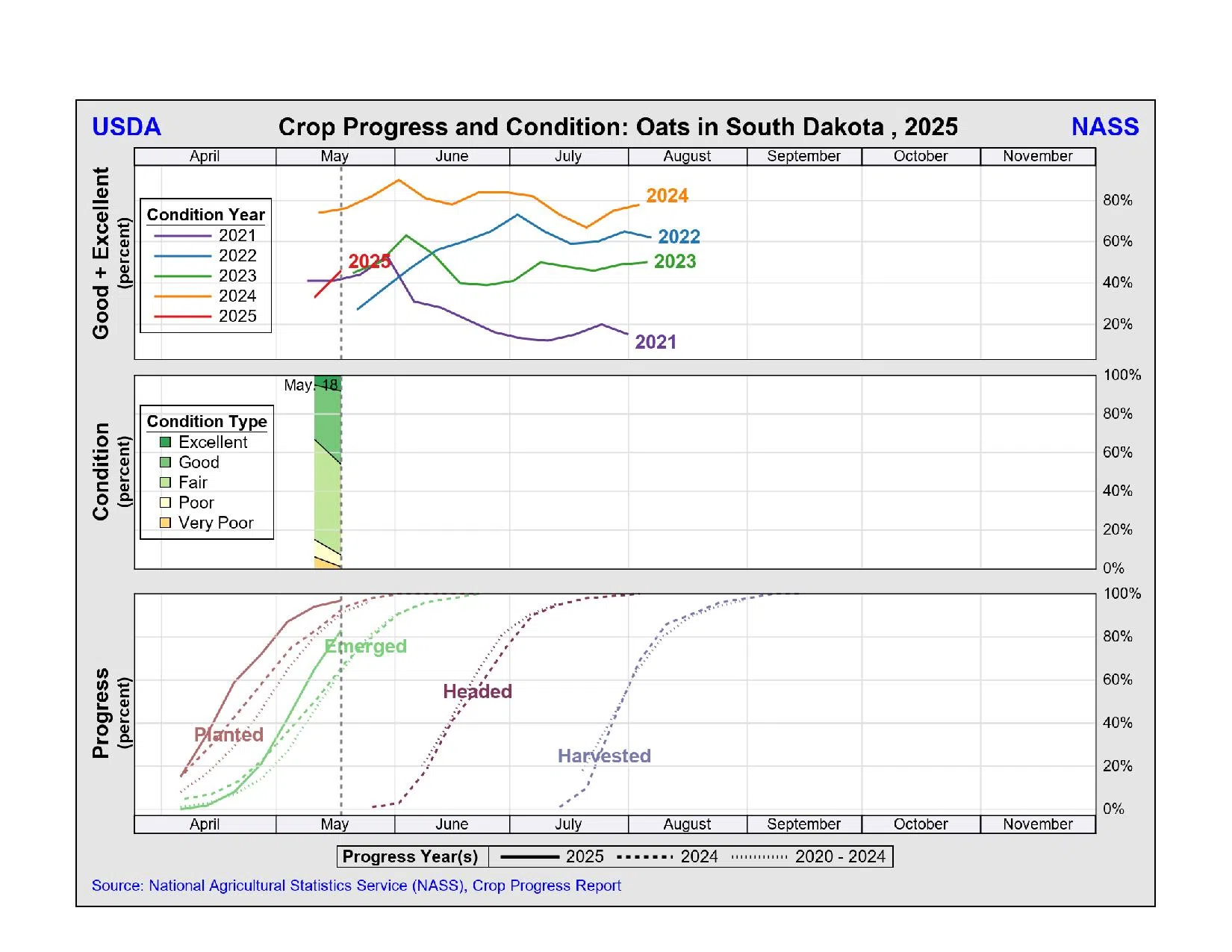 USDA Crop Progress and Condition: Oats in South Dakota , 2025 NASS

April May June July August September October November

Good + Excellent (percent)

Condition Year
2021
2022
2023
2024
2025

2024
2022
2023
2025
2021

80%
60%
40%
20%

Condition (percent)

May. 18

Condition Type
Excellent
Good
Fair
Poor
Very Poor

100%
80%
60%
40%
20%
0%

Progress (percent)

Emerged
Headed
Planted
Harvested

100%
80%
60%
40%
20%
0%

April May June July August September October November

Progress Year(s) 2025 2024 2020 - 2024

Source: National Agricultural Statistics Service (NASS), Crop Progress Report