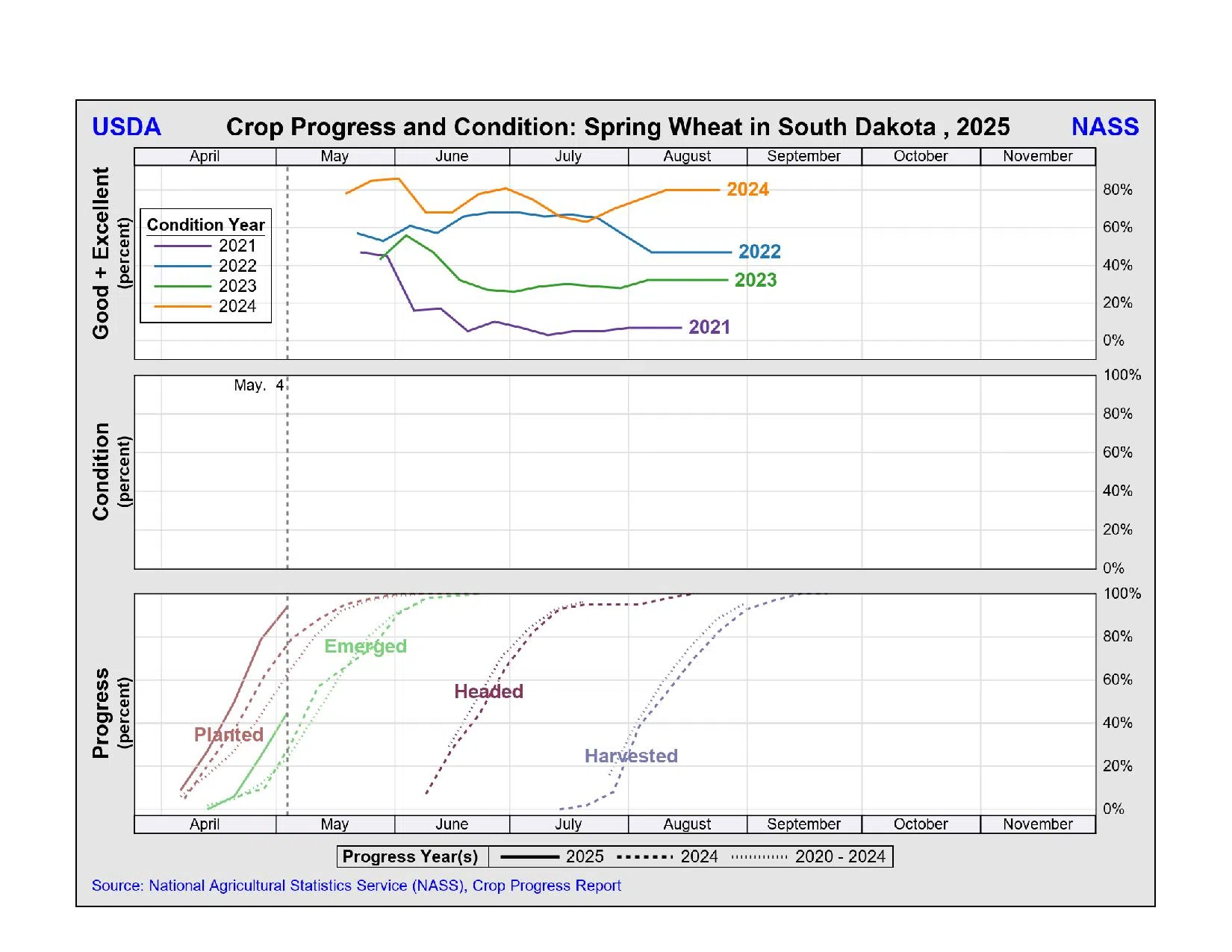 USDA Crop Progress and Condition: Spring Wheat in South Dakota , 2025 NASS

April May June July August September October November

Good + Excellent (percent)

Condition Year
2021
2022
2023
2024

2024
2022
2023
2021

80%
60%
40%
20%
0%

Condition (percent)

May. 4

100%
80%
60%
40%
20%
0%

Progress (percent)

Emerged
Headed
Planted
Harvested

100%
80%
60%
40%
20%
0%

April May June July August September October November

Progress Year(s) 2025 2024 2020 - 2024

Source: National Agricultural Statistics Service (NASS), Crop Progress Report