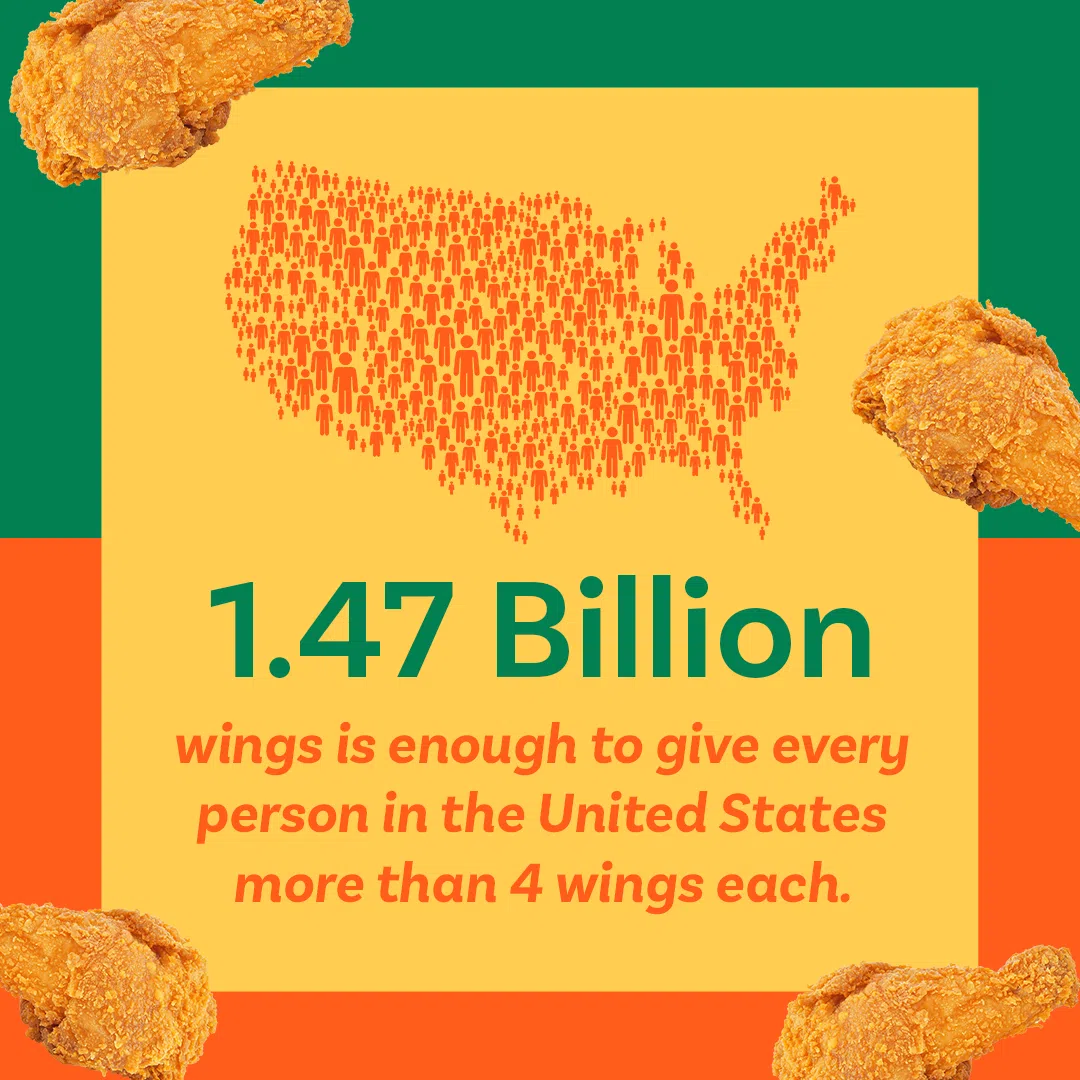 1.47 Billion

wings is enough to give every person in the United States more than 4 wings each.