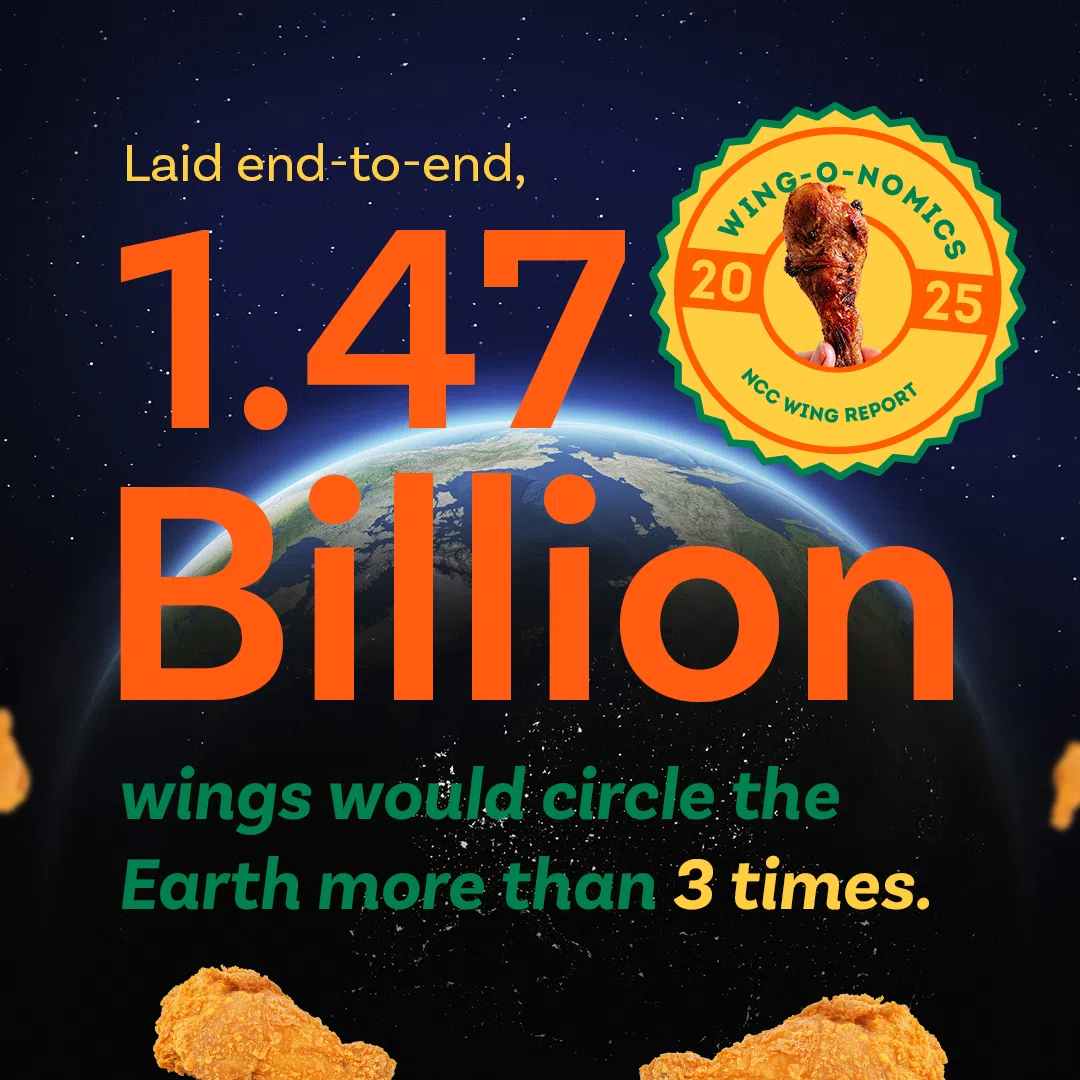 Laid end-to-end,

1.47 Billion

wings would circle the Earth more than 3 times.

WING-O-NOMICS
20 25
NCC WING REPORT