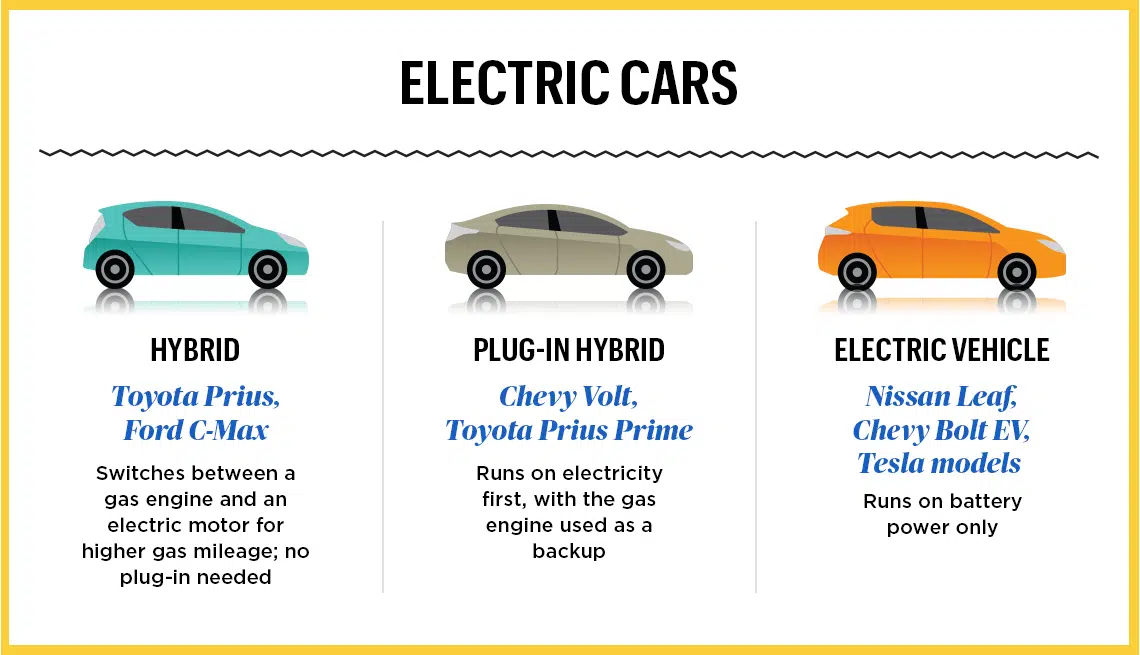 ELECTRIC CARS

HYBRID

Toyota Prius, Ford C-Max

Switches between a gas engine and an electric motor for higher gas mileage; no plug-in needed

PLUG-IN HYBRID

Chevy Volt, Toyota Prius Prime

Runs on electricity first, with the gas engine used as a backup

ELECTRIC VEHICLE

Nissan Leaf, Chevy Bolt EV, Tesla models

Runs on battery power only