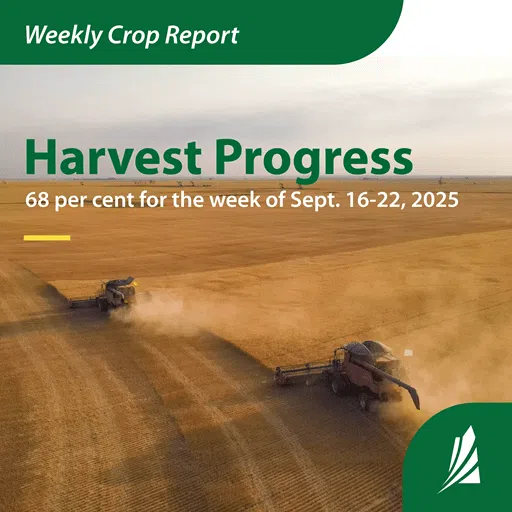 Weekly Crop Report

Harvest Progress

68 per cent for the week of Sept. 16-22, 2025