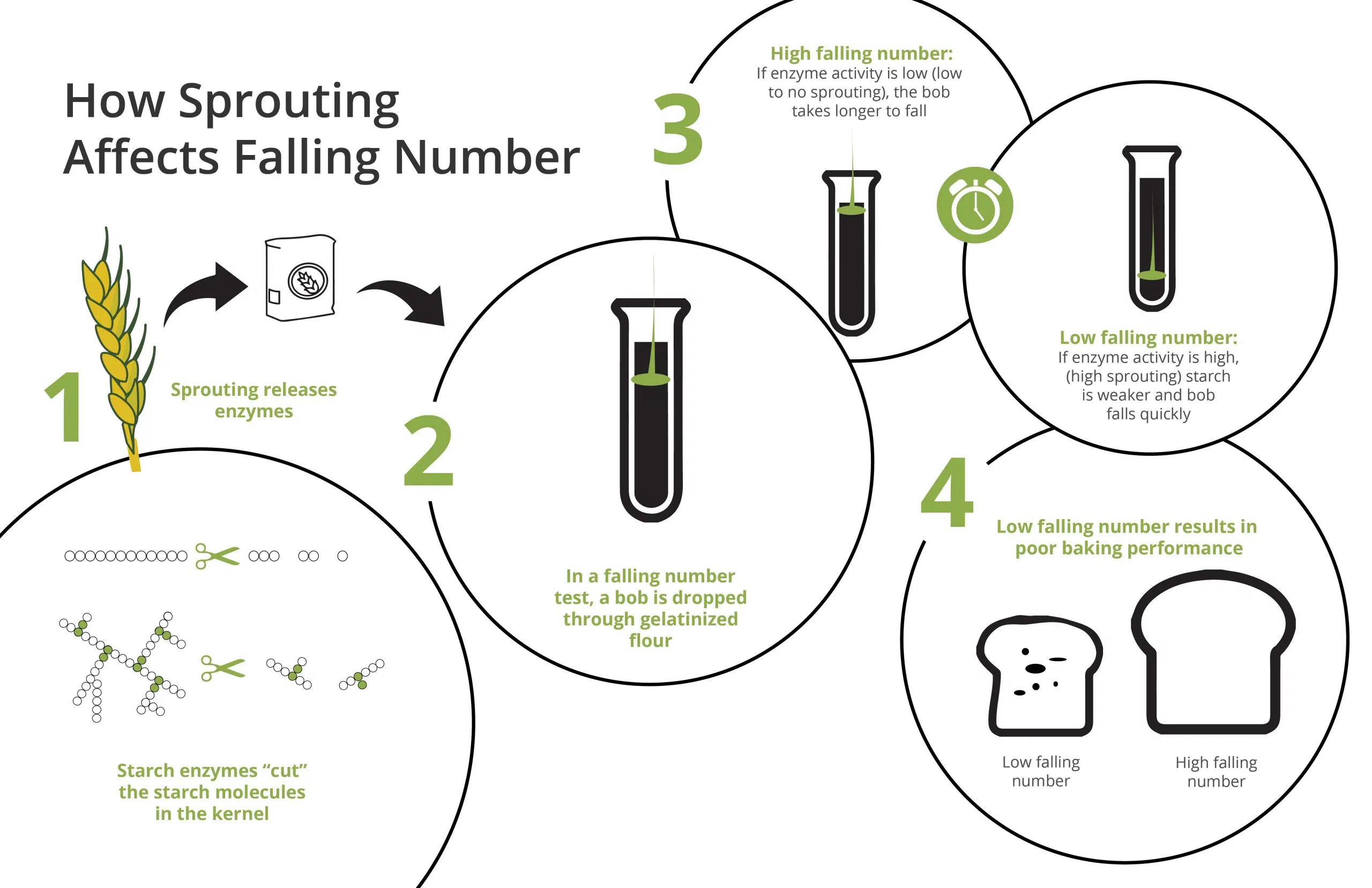 How Sprouting Affects Falling Number

1

Sprouting releases enzymes

Starch enzymes “cut” the starch molecules in the kernel

2

In a falling number test, a bob is dropped through gelatinized flour

3

High falling number:
If enzyme activity is low (low to no sprouting), the bob takes longer to fall

Low falling number:
If enzyme activity is high, (high sprouting) starch is weaker and bob falls quickly

4

Low falling number results in poor baking performance

Low falling number

High falling number