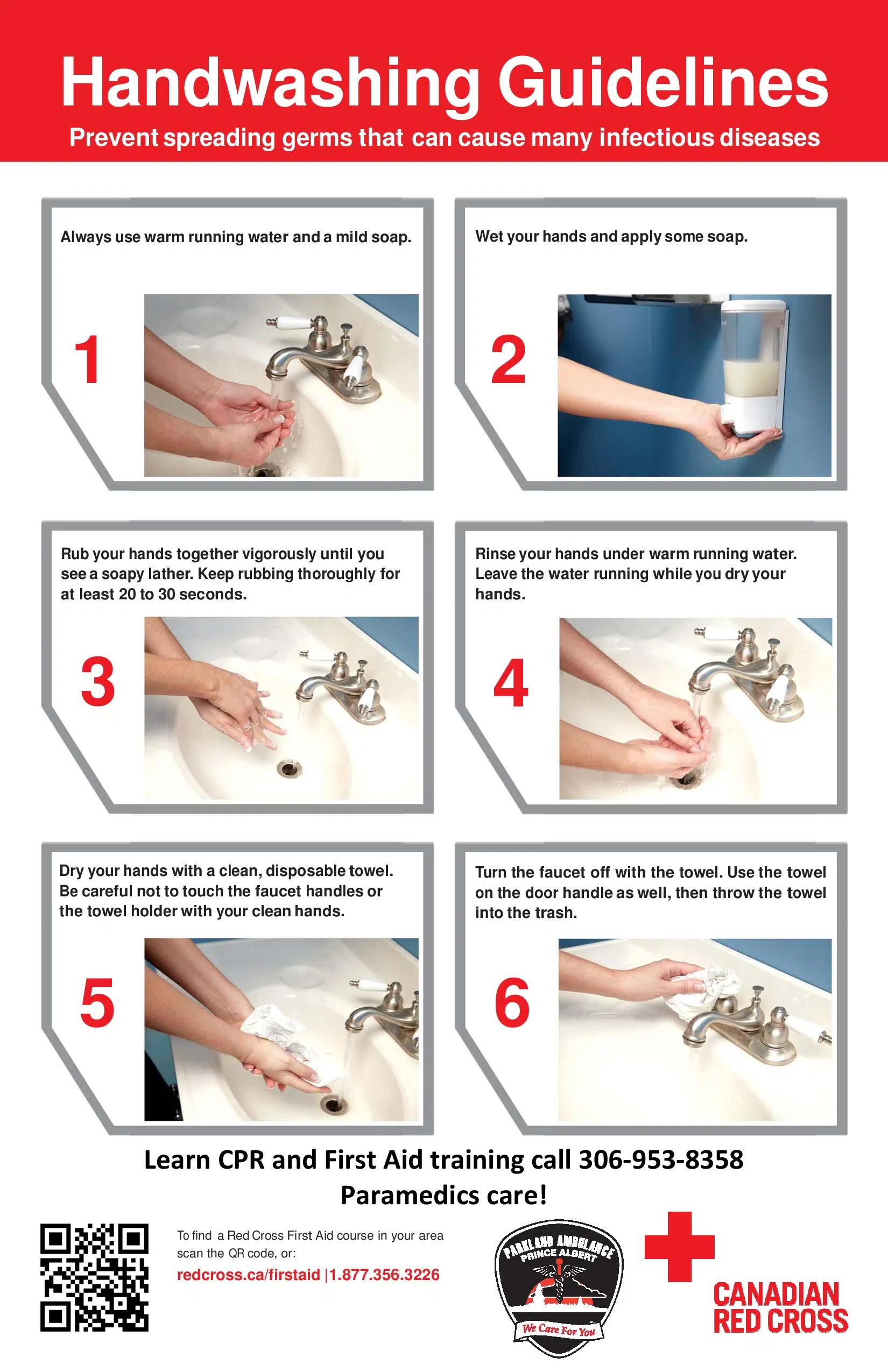 Handwashing Guidelines

Prevent spreading germs that can cause many infectious diseases

Always use warm running water and a mild soap.

1

Wet your hands and apply some soap.

2

Rub your hands together vigorously until you see a soapy lather. Keep rubbing thoroughly for at least 20 to 30 seconds.

3

Rinse your hands under warm running water. Leave the water running while you dry your hands.

4

Dry your hands with a clean, disposable towel. Be careful not to touch the faucet handles or the towel holder with your clean hands.

5

Turn the faucet off with the towel. Use the towel on the door handle as well, then throw the towel into the trash.

6

Learn CPR and First Aid training call 306-953-8358

Paramedics care!

To find a Red Cross First Aid course in your area scan the QR code, or:

redcross.ca/firstaid |1.877.356.3226

PARKLAND AMBULANCE PRINCE ALBERT

We Care For You

CANADIAN RED CROSS