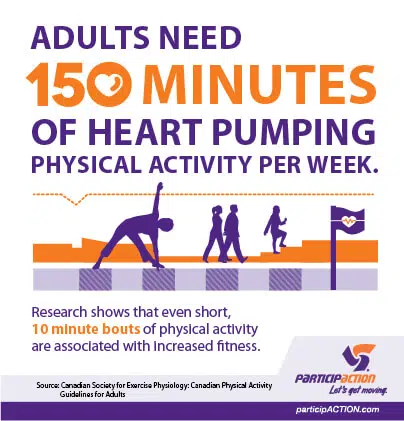 ADULTS NEED
150 MINUTES
OF HEART PUMPING
PHYSICAL ACTIVITY PER WEEK.

Research shows that even short, 10 minute bouts of physical activity are associated with increased fitness.

Source: Canadian Society for Exercise Physiology: Canadian Physical Activity Guidelines for Adults

PARTICIPACTION
Let's get moving.

participACTION.com